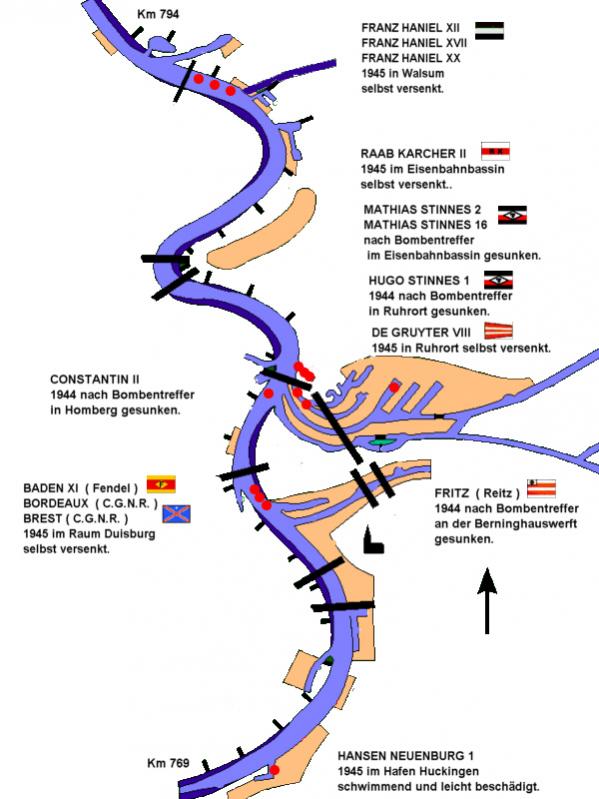 Km 794

FRANZ HANIEL XII
FRANZ HANIEL XVII
FRANZ HANIEL XX
1945 in Walsum
selbst versenkt.

RAAB KARCHER II
1945 im Eisenbahnbassin
selbst versenkt..

MATHIAS STINNES 2
MATHIAS STINNES 16
nach Bombentreffer
im Eisenbahnbassin gesunken.

HUGO STINNES 1
1944 nach Bombentreffer
in Ruhrort gesunken.

DE GRUYTER VIII
1945 in Ruhrort selbst versenkt.

CONSTANTIN II
1944 nach Bombentreffer
in Homberg gesunken.

BADEN XI ( Fendel )
BORDEAUX ( C.G.N.R. )
BREST ( C.G.N.R. )
1945 im Raum Duisburg
selbst versenkt.

FRITZ ( Reitz )
1944 nach Bombentreffer
an der Berninghauswerft
gesunken.

Km 769

HANSEN NEUENBURG 1
1945 im Hafen Huckingen
schwimmend und leicht beschädigt.